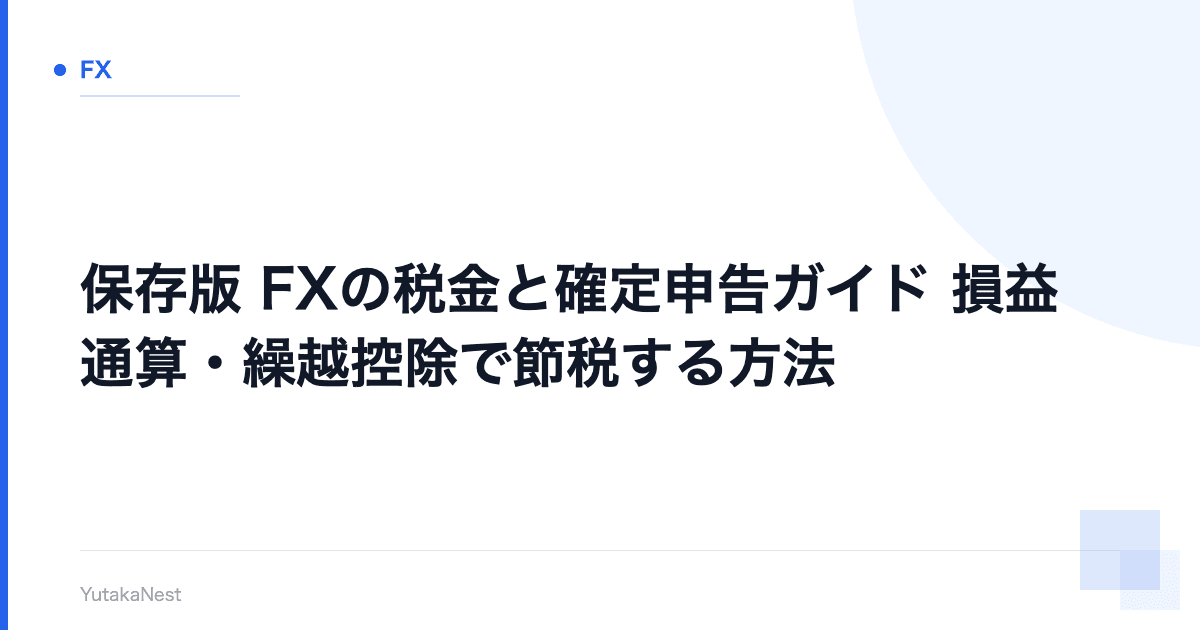 FX

保存版 FXの税金と確定申告ガイド 損益通算・繰越控除で節税する方法

YutakaNest